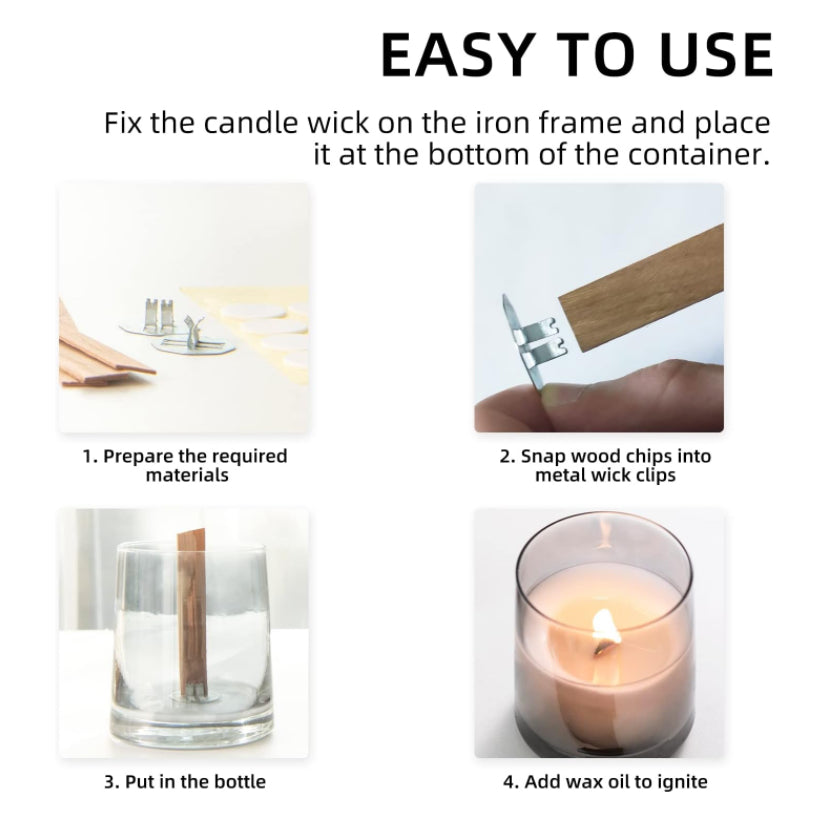 EASY TO USE

Fix the candle wick on the iron frame and place it at the bottom of the container.

1. Prepare the required materials

2. Snap wood chips into metal wick clips

3. Put in the bottle

4. Add wax oil to ignite