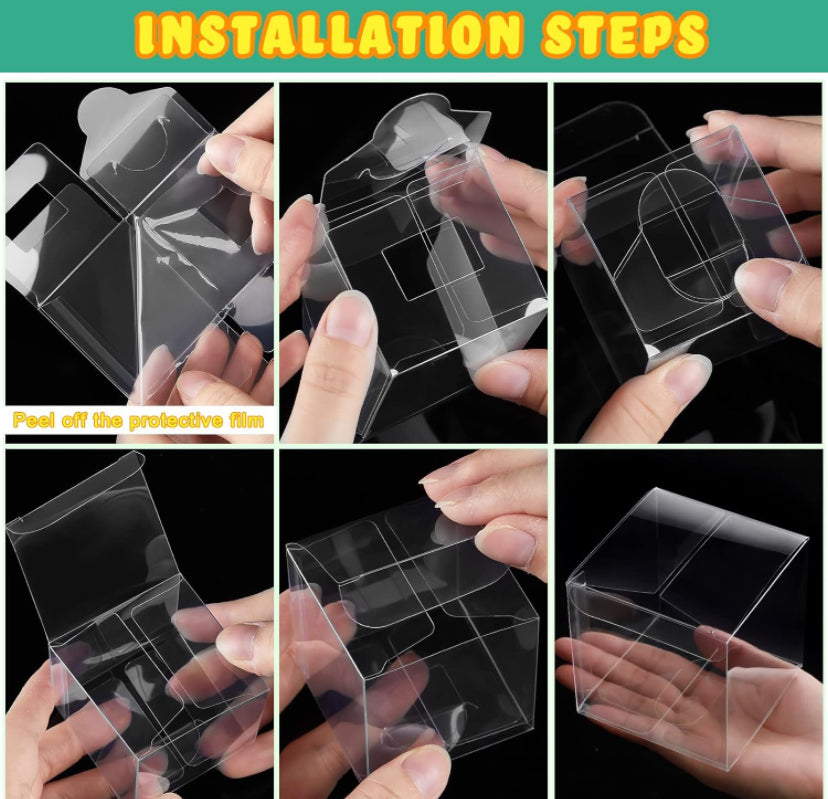 INSTALLATION STEPS

Peel off the protective film