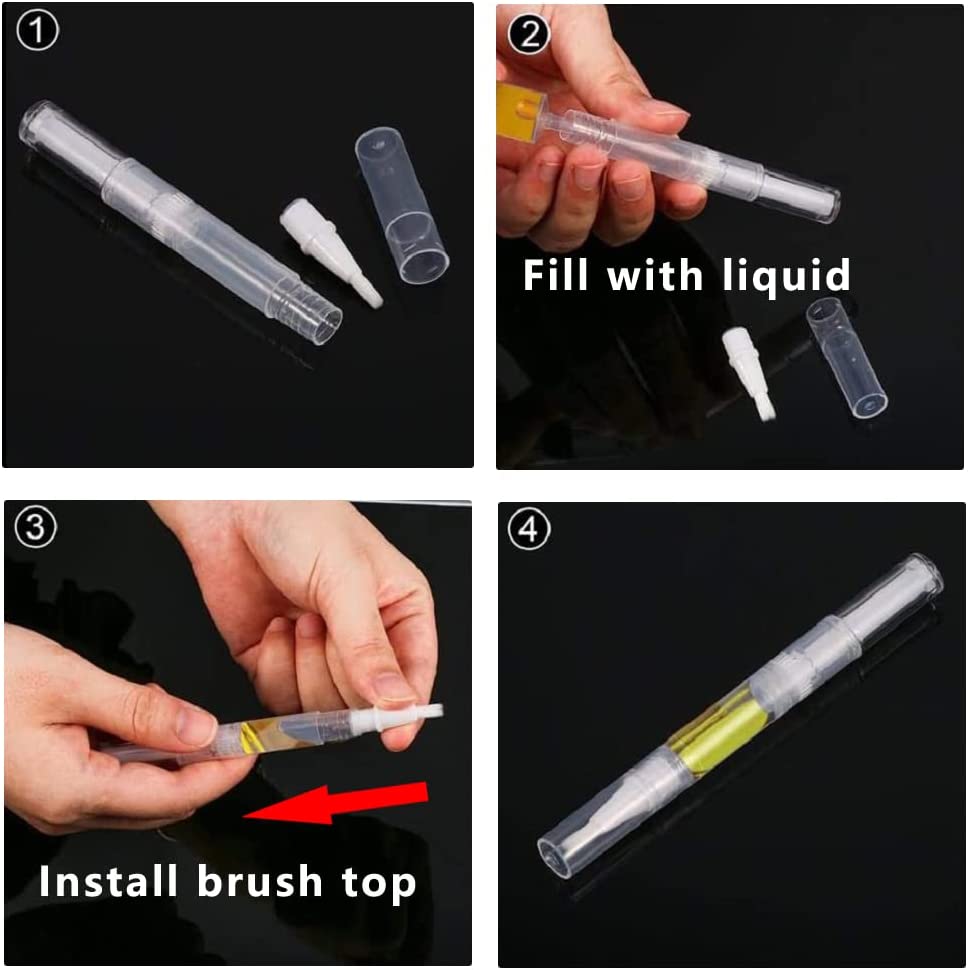 ①

②
Fill with liquid

③
Install brush top

④