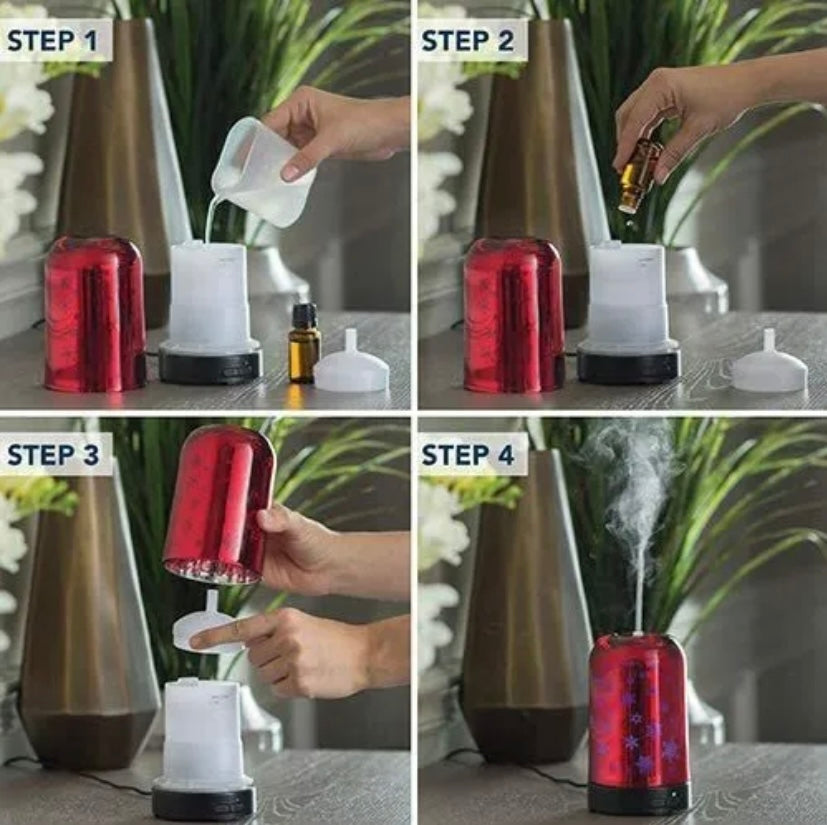 STEP 1

STEP 2

STEP 3

STEP 4