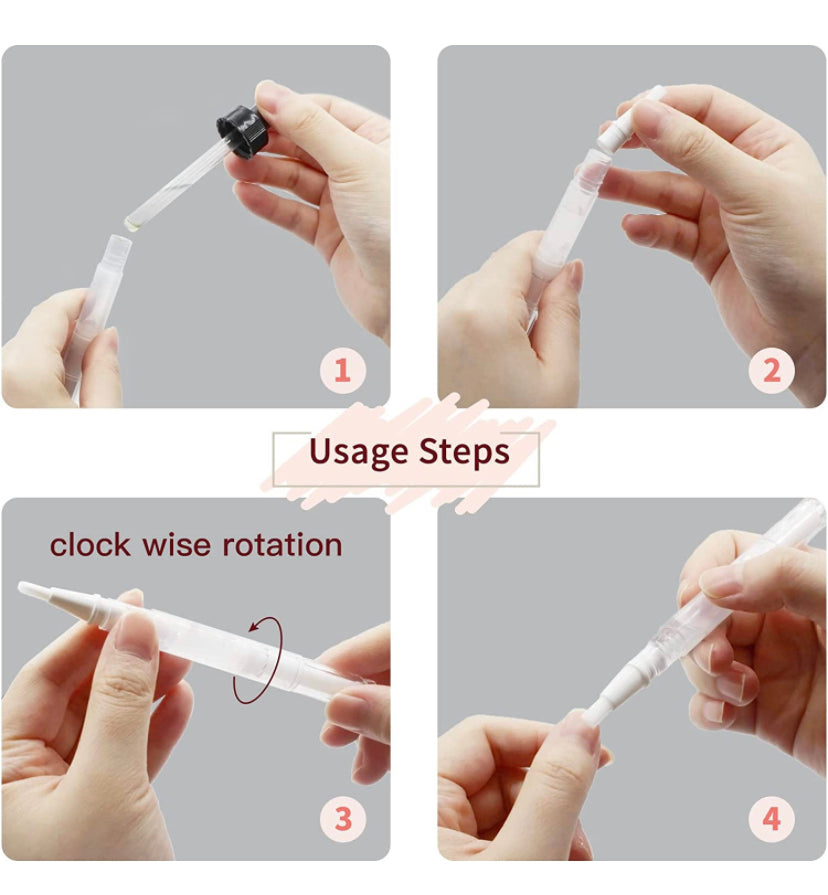 1

2

Usage Steps

clock wise rotation

3

4