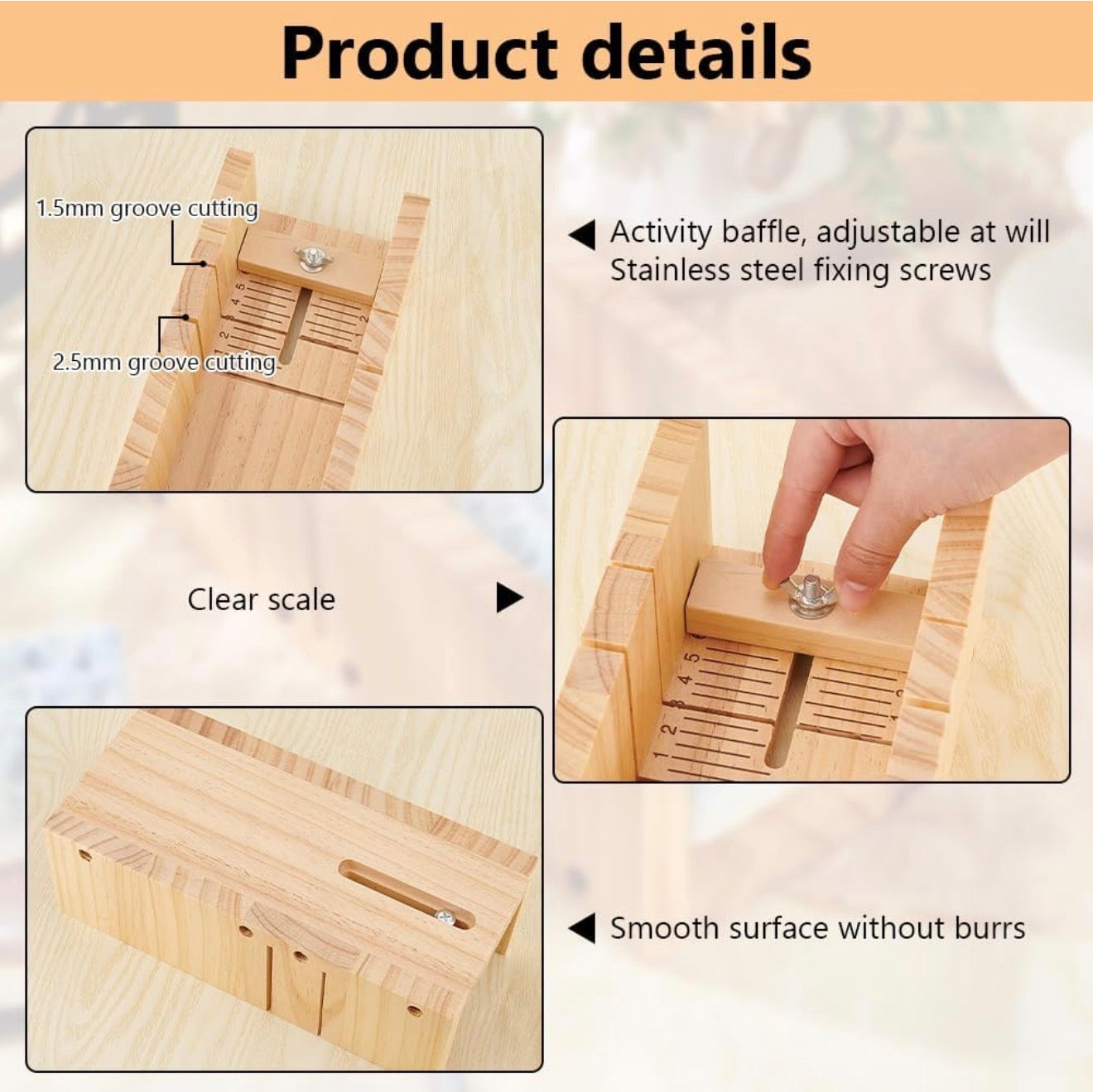 Product details

1.5mm groove cutting

2.5mm groove cutting

5
4
3
2
2

◀ Activity baffle, adjustable at will
Stainless steel fixing screws

Clear scale ▶

5
4
3
2
1

◀ Smooth surface without burrs